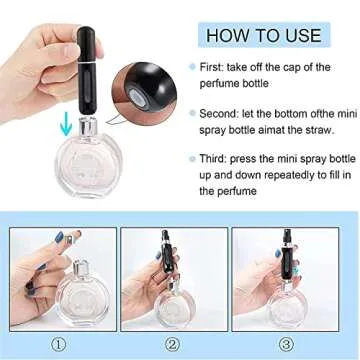 HOW TO USE

First: take off the cap of the perfume bottle

Second: let the bottom ofthe mini spray bottle aimat the straw.

Third: press the mini spray bottle up and down repeatedly to fill in the perfume

①

②

③