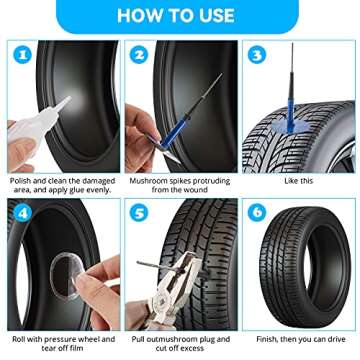 HOW TO USE

1

Polish and clean the damaged area, and apply glue evenly.

2

Mushroom spikes protruding from the wound

3

Like this

4

Roll with pressure wheel and tear off film

5

Pull outmushroom plug and cut off excess

6

Finish, then you can drive