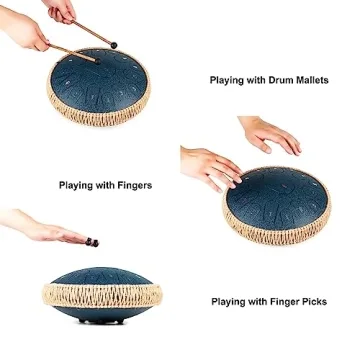 Playing with Drum Mallets

Playing with Fingers

Playing with Finger Picks