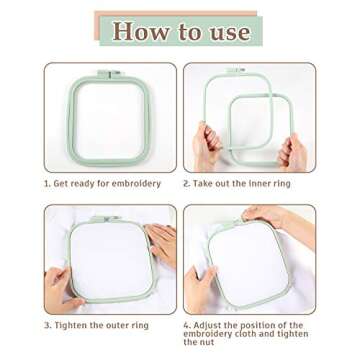 How to use

1. Get ready for embroidery

2. Take out the inner ring

3. Tighten the outer ring

4. Adjust the position of the embroidery cloth and tighten the nut