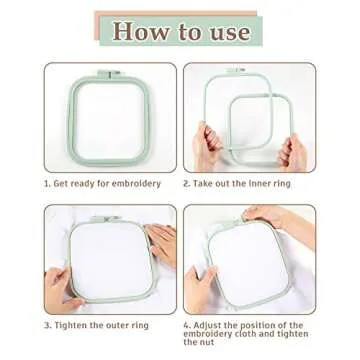 How to use

1. Get ready for embroidery

2. Take out the inner ring

3. Tighten the outer ring

4. Adjust the position of the embroidery cloth and tighten the nut