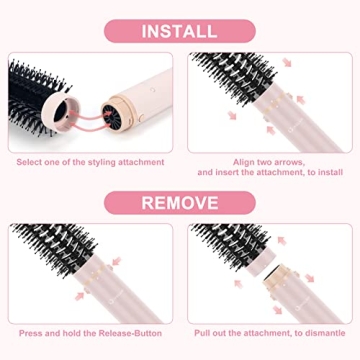 INSTALL

Select one of the styling attachment

Align two arrows, and insert the attachment, to install

REMOVE

Press and hold the Release-Button

Pull out the attachment, to dismantle