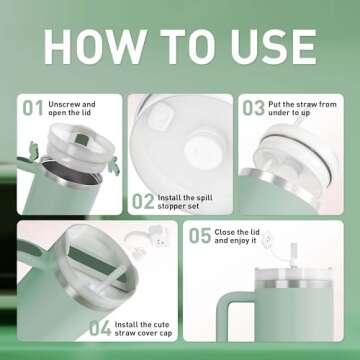 HOW TO USE

01 Unscrew and open the lid

02 Install the spill stopper set

03 Put the straw from under to up

04 Install the cute straw cover cap

05 Close the lid and enjoy it