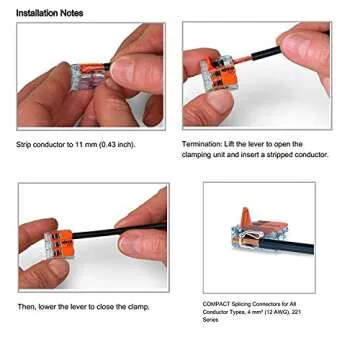 Installation Notes

Strip conductor to 11 mm (0.43 inch).

Termination: Lift the lever to open the clamping unit and insert a stripped conductor.

Then, lower the lever to close the clamp.

COMPACT Splicing Connectors for All Conductor Types, 4 mm² (12 AWG), 221 Series