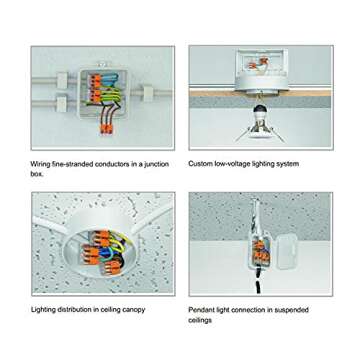 Wiring fine-stranded conductors in a junction box.

Custom low-voltage lighting system

Lighting distribution in ceiling canopy

Pendant light connection in suspended ceilings