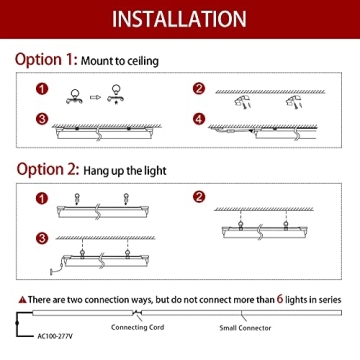 INSTALLATION

Option 1: Mount to ceiling

1

2

3

4

Option 2: Hang up the light

1

2

3

There are two connection ways, but do not connect more than 6 lights in series

Connecting Cord

Small Connector

AC100-277V