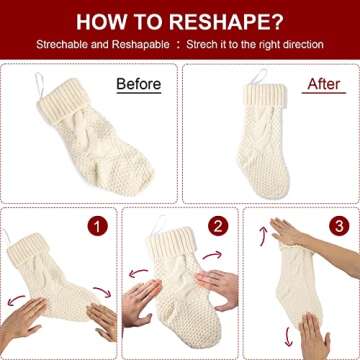 HOW TO RESHAPE?

Strechable and Reshapable ： Strech it to the right direction

Before

After

1

2

3