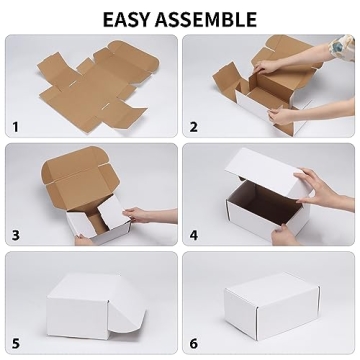 EASY ASSEMBLE

1

2

3

4

5

6