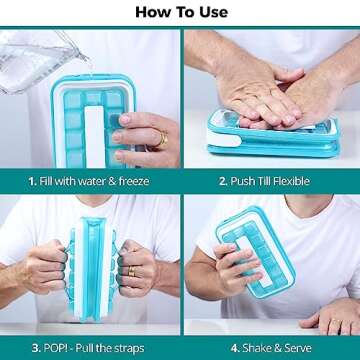 How To Use

1. Fill with water & freeze

2. Push Till Flexible

3. POP! - Pull the straps

4. Shake & Serve