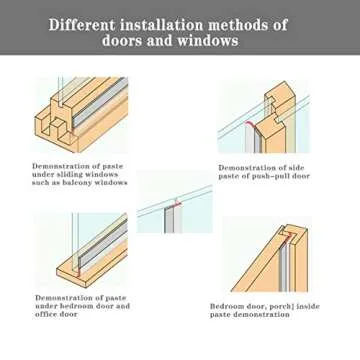 Different installation methods of doors and windows

Demonstration of paste under sliding windows such as balcony windows

Demonstration of side paste of push-pull door

Demonstration of paste under bedroom door and office door

Bedroom door, porch] inside paste demonstration