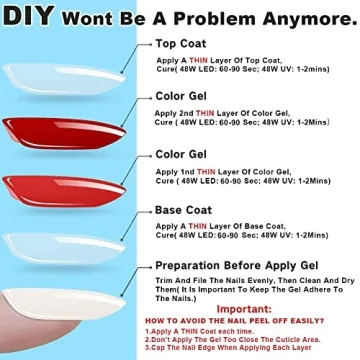 DIY Wont Be A Problem Anymore.

Top Coat

Apply A THIN Layer Of Top Coat, Cure( 48W LED: 60-90 Sec; 48W UV: 1-2mins)

Color Gel

Apply 2nd THIN Layer Of Color Gel, Cure ( 48W LED: 60-90 Sec; 48W UV: 1-2Mins)

Color Gel

Apply 1nd THIN Layer Of Color Gel, Cure ( 48W LED: 60-90 Sec; 48W UV: 1-2Mins)

Base Coat

Apply A THIN Layer Of Base Coat, Cure( 48W LED: 60-90 Sec; 48W UV: 1-2Mins)

Preparation Before Apply Gel

Trim And File The Nails Evenly, Then Clean And Dry Them( It Is Important To Keep The Gel Adhere To The Nails.)

Important:

HOW TO AVOID THE NAIL PEEL OFF EASILY?

1.Apply A THIN Coat each time.
2.Don't Apply The Gel Too Close The Cuticle Area.
3.Cap The Nail Edge When Applying Each Layer