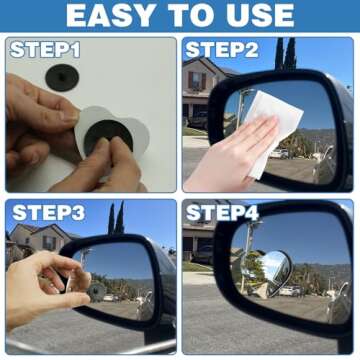 EASY TO USE

STEP1

STEP2

STEP3

STEP4