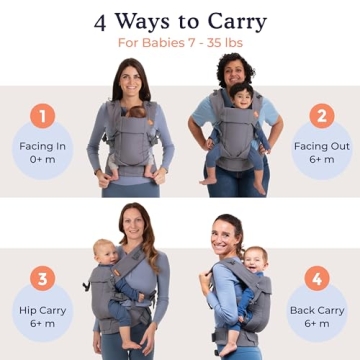 4 Ways to Carry
For Babies 7 - 35 lbs

1
Facing In
0+ m

2
Facing Out
6+ m

3
Hip Carry
6+ m

4
Back Carry
6+ m