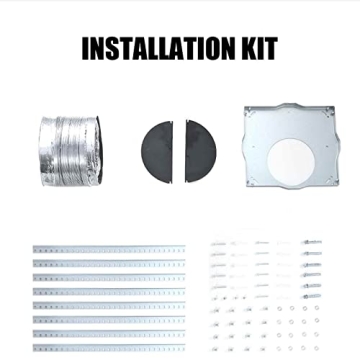 INSTALLATION KIT