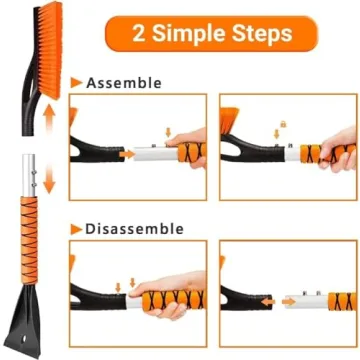 2 Simple Steps

Assemble

Disassemble