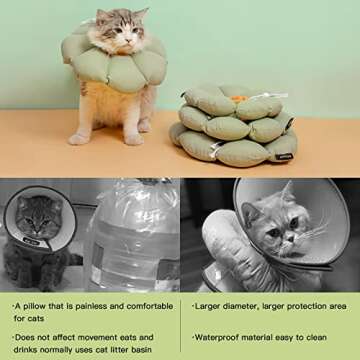 ·A pillow that is painless and comfortable for cats

·Does not affect movement eats and drinks normally uses cat litter basin

·Larger diameter, larger protection area

·Waterproof material easy to clean