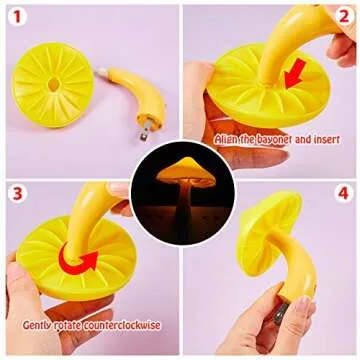 1

2

Align the bayonet and insert

3

Gently rotate counterclockwise

4