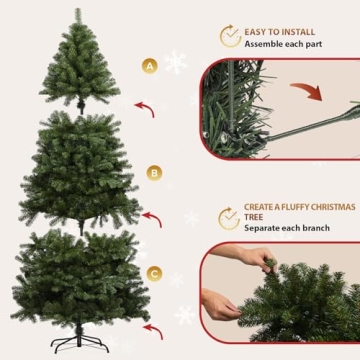 A

B

C

EASY TO INSTALL
Assemble each part

CREATE A FLUFFY CHRISTMAS TREE
Separate each branch