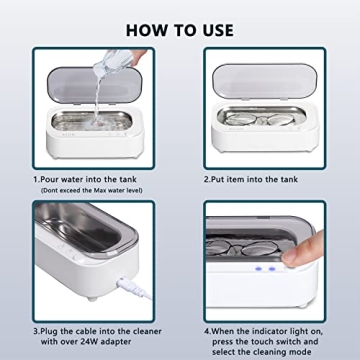 HOW TO USE

1.Pour water into the tank
(Dont exceed the Max water level)

2.Put item into the tank

3.Plug the cable into the cleaner with over 24W adapter

4.When the indicator light on, press the touch switch and select the cleaning mode