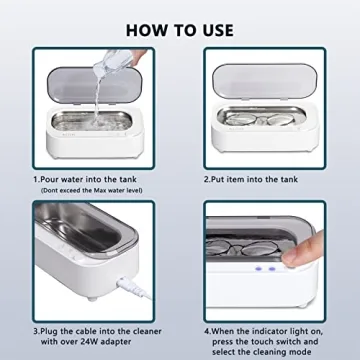 HOW TO USE

1.Pour water into the tank
(Dont exceed the Max water level)

2.Put item into the tank

3.Plug the cable into the cleaner with over 24W adapter

4.When the indicator light on, press the touch switch and select the cleaning mode