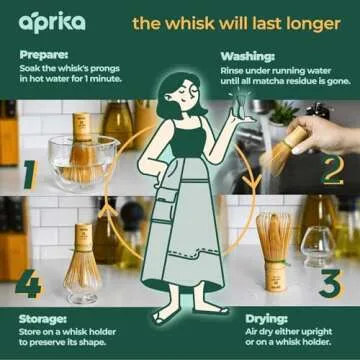 aprika

the whisk will last longer

Prepare:
Soak the whisk's prongs in hot water for 1 minute.

Washing:
Rinse under running water until all matcha residue is gone.

1

2

4

3

Storage:
Store on a whisk holder to preserve its shape.

Drying:
Air dry either upright or on a whisk holder.