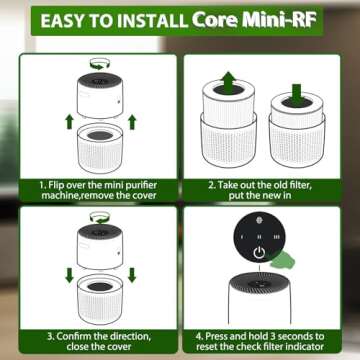 EASY TO INSTALL Core Mini-RF

1. Flip over the mini purifier machine,remove the cover

2. Take out the old filter, put the new in

3. Confirm the direction, close the cover

I II III

4. Press and hold 3 seconds to reset the check filter indicator