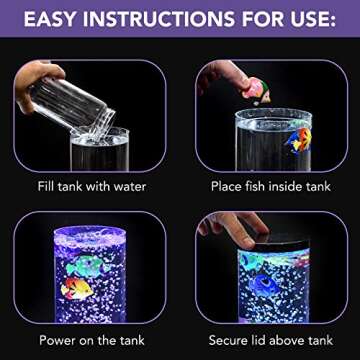 EASY INSTRUCTIONS FOR USE:

Fill tank with water

Place fish inside tank

Power on the tank

Secure lid above tank