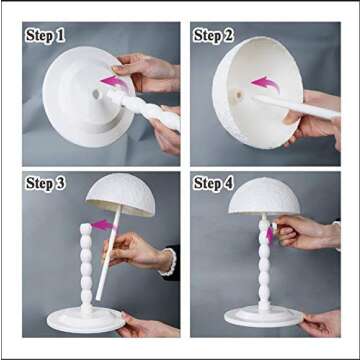 Step 1

Step 2

Step 3

Step 4