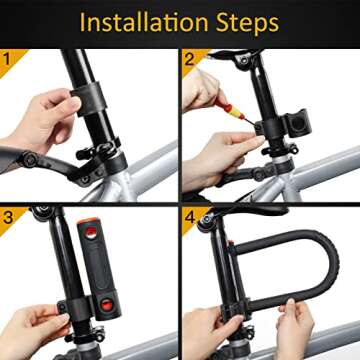 Installation Steps

1

2

3

4