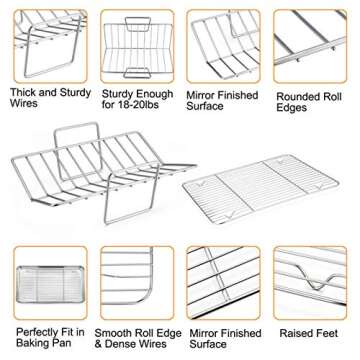 Thick and Sturdy Wires

Sturdy Enough for 18-20lbs

Mirror Finished Surface

Rounded Roll Edges

Perfectly Fit in Baking Pan

Smooth Roll Edge & Dense Wires

Mirror Finished Surface

Raised Feet