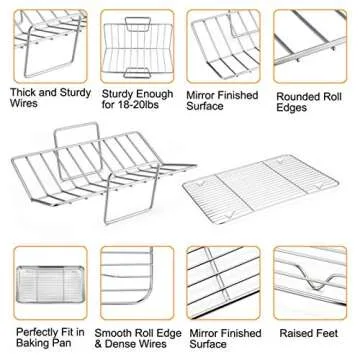 Thick and Sturdy Wires

Sturdy Enough for 18-20lbs

Mirror Finished Surface

Rounded Roll Edges

Perfectly Fit in Baking Pan

Smooth Roll Edge & Dense Wires

Mirror Finished Surface

Raised Feet