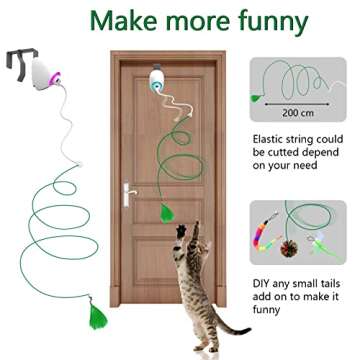 Make more funny

200 cm

Elastic string could be cutted depend on your need

DIY any small tails add on to make it funny