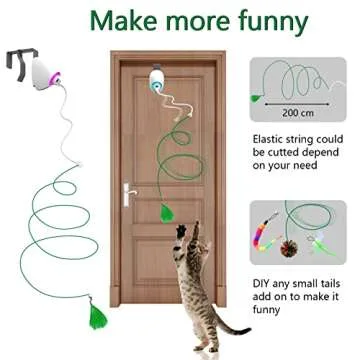 Make more funny

200 cm

Elastic string could be cutted depend on your need

DIY any small tails add on to make it funny