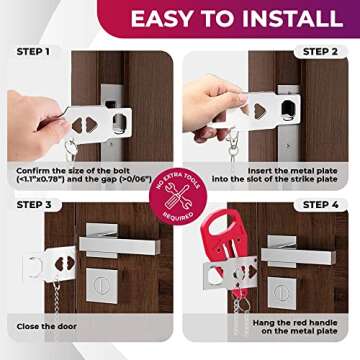 EASY TO INSTALL

STEP 1

Confirm the size of the bolt (<1.1"x0.78") and the gap (>0/06")

STEP 2

Insert the metal plate into the slot of the strike plate

NO EXTRA TOOLS REQUIRED

STEP 3

Close the door

STEP 4

Hang the red handle on the metal plate