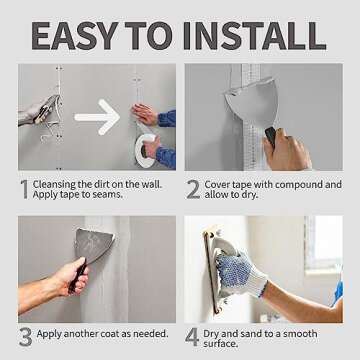 EASY TO INSTALL

1 Cleansing the dirt on the wall. Apply tape to seams.

2 Cover tape with compound and allow to dry.

3 Apply another coat as needed.

4 Dry and sand to a smooth surface.