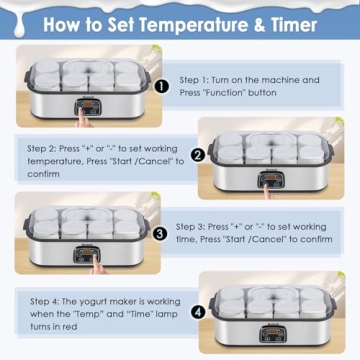 How to Set Temperature & Timer

1

Step 1: Turn on the machine and Press "Function" button

Step 2: Press "+" or "-" to set working temperature, Press "Start /Cancel" to confirm

2

3

Step 3: Press "+" or "-" to set working time, Press "Start /Cancel" to confirm

Step 4: The yogurt maker is working when the "Temp" and "Time" lamp turns in red

4