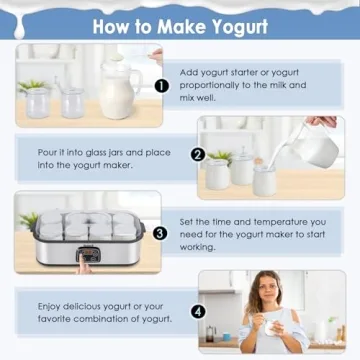 How to Make Yogurt

1 Add yogurt starter or yogurt proportionally to the milk and mix well.

2 Pour it into glass jars and place into the yogurt maker.

3 Set the time and temperature you need for the yogurt maker to start working.

4 Enjoy delicious yogurt or your favorite combination of yogurt.