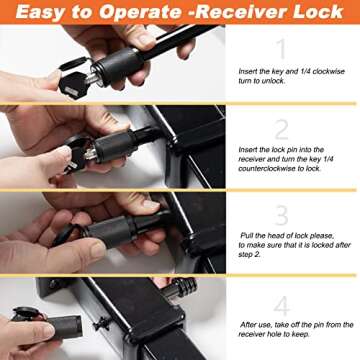 Easy to Operate -Receiver Lock

1

Insert the key and 1/4 clockwise turn to unlock.

2

Insert the lock pin into the receiver and turn the key 1/4 counterclockwise to lock.

3

Pull the head of lock please, to make sure that it is locked after step 2.

4

After use, take off the pin from the receiver hole to keep.