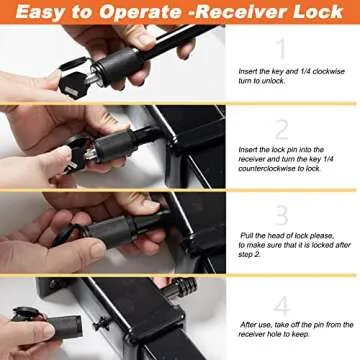 Easy to Operate -Receiver Lock

1

Insert the key and 1/4 clockwise turn to unlock.

2

Insert the lock pin into the receiver and turn the key 1/4 counterclockwise to lock.

3

Pull the head of lock please, to make sure that it is locked after step 2.

4

After use, take off the pin from the receiver hole to keep.