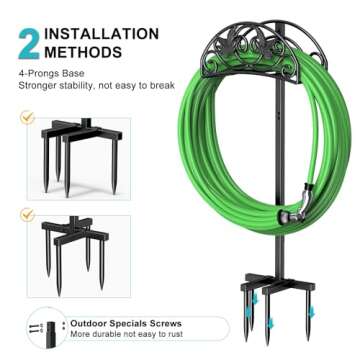 2 INSTALLATION METHODS

4-Prongs Base
Stronger stability, not easy to break

Outdoor Specials Screws
More durable not easy to rust