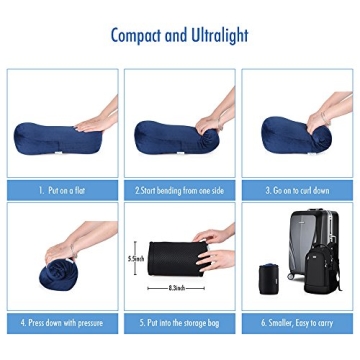 Compact and Ultralight

1. Put on a flat

2.Start bending from one side

3. Go on to curl down

5.5inch

8.3inch

4. Press down with pressure

5. Put into the storage bag

6. Smaller, Easy to carry