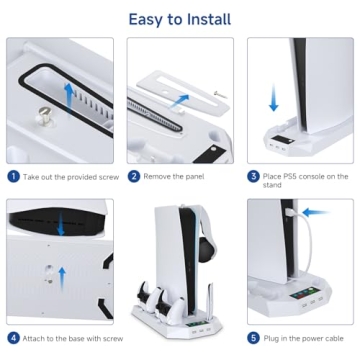 Easy to Install

1 Take out the provided screw

2 Remove the panel

3 Place PS5 console on the stand

4 Attach to the base with screw

5 Plug in the power cable