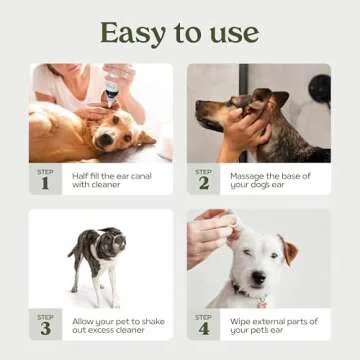 Easy to use

STEP 1
Half fill the ear canal with cleaner

STEP 2
Massage the base of your dog's ear

STEP 3
Allow your pet to shake out excess cleaner

STEP 4
Wipe external parts of your pet's ear