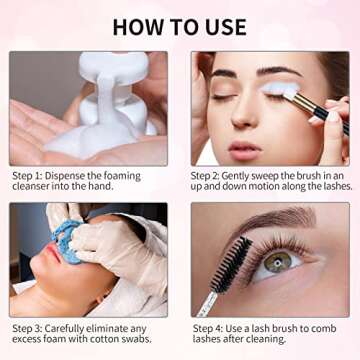 HOW TO USE

Step 1: Dispense the foaming cleanser into the hand.

Step 2: Gently sweep the brush in an up and down motion along the lashes.

Step 3: Carefully eliminate any excess foam with cotton swabs.

Step 4: Use a lash brush to comb lashes after cleaning.