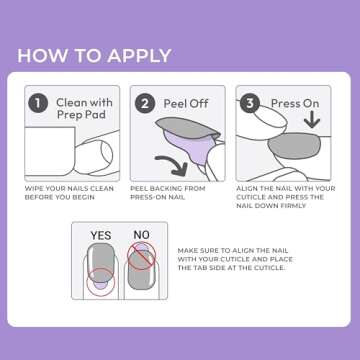 HOW TO APPLY

1 Clean with Prep Pad

WIPE YOUR NAILS CLEAN BEFORE YOU BEGIN

2 Peel Off

PEEL BACKING FROM PRESS-ON NAIL

3 Press On

ALIGN THE NAIL WITH YOUR CUTICLE AND PRESS THE NAIL DOWN FIRMLY

YES NO

MAKE SURE TO ALIGN THE NAIL WITH YOUR CUTICLE AND PLACE THE TAB SIDE AT THE CUTICLE.