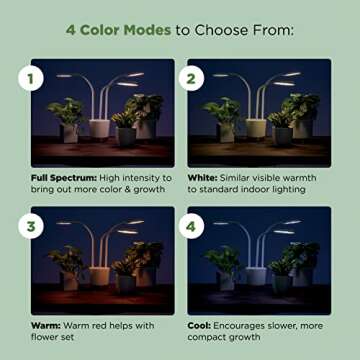 4 Color Modes to Choose From:

1

Full Spectrum: High intensity to bring out more color & growth

2

White: Similar visible warmth to standard indoor lighting

3

Warm: Warm red helps with flower set

4

Cool: Encourages slower, more compact growth