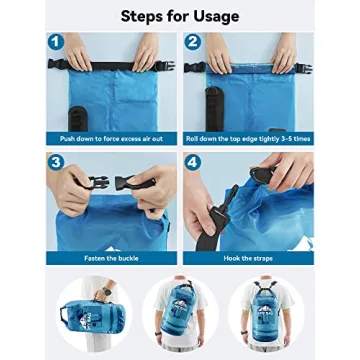 Steps for Usage

1

Push down to force excess air out

2

Roll down the top edge tightly 3-5 times

3

Fasten the buckle

4

Hook the straps