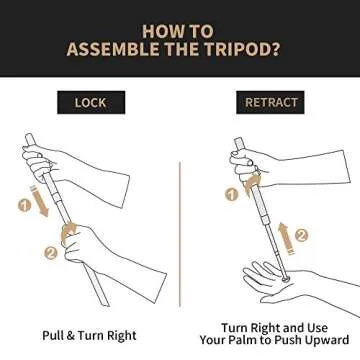 HOW TO
ASSEMBLE THE TRIPOD?

LOCK

1

2

Pull & Turn Right

RETRACT

1

2

Turn Right and Use
Your Palm to Push Upward