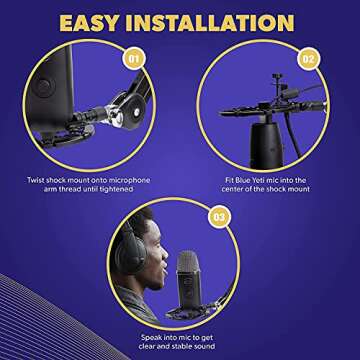 EASY INSTALLATION

01

Twist shock mount onto microphone arm thread until tightened

02

Fit Blue Yeti mic into the center of the shock mount

03

Speak into mic to get clear and stable sound