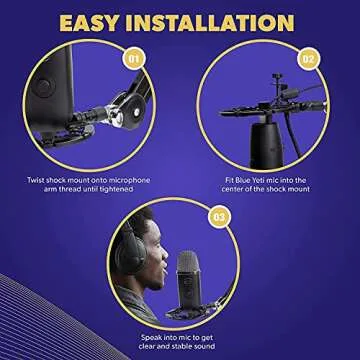 EASY INSTALLATION

01

Twist shock mount onto microphone arm thread until tightened

02

Fit Blue Yeti mic into the center of the shock mount

03

Speak into mic to get clear and stable sound